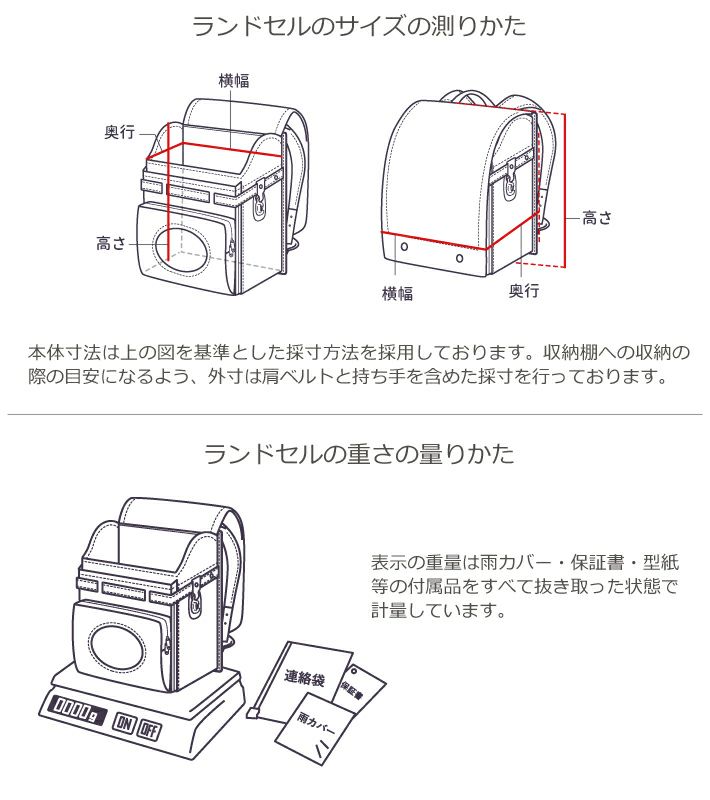 ランドセルのサイズの測りかた

横幅

奥行

高さ

高さ

横幅

奥行

本体寸法は上の図を基準とした採寸方法を採用しております。収納棚への収納の際の目安になるよう、外寸は肩ベルトと持ち手を含めた採寸を行っております。

ランドセルの重さの量りかた

表示の重量は雨カバー・保証書・型紙等の付属品をすべて抜き取った状態で計量しています。

0000g

ON

OFF

連絡袋

保証書

雨カバー